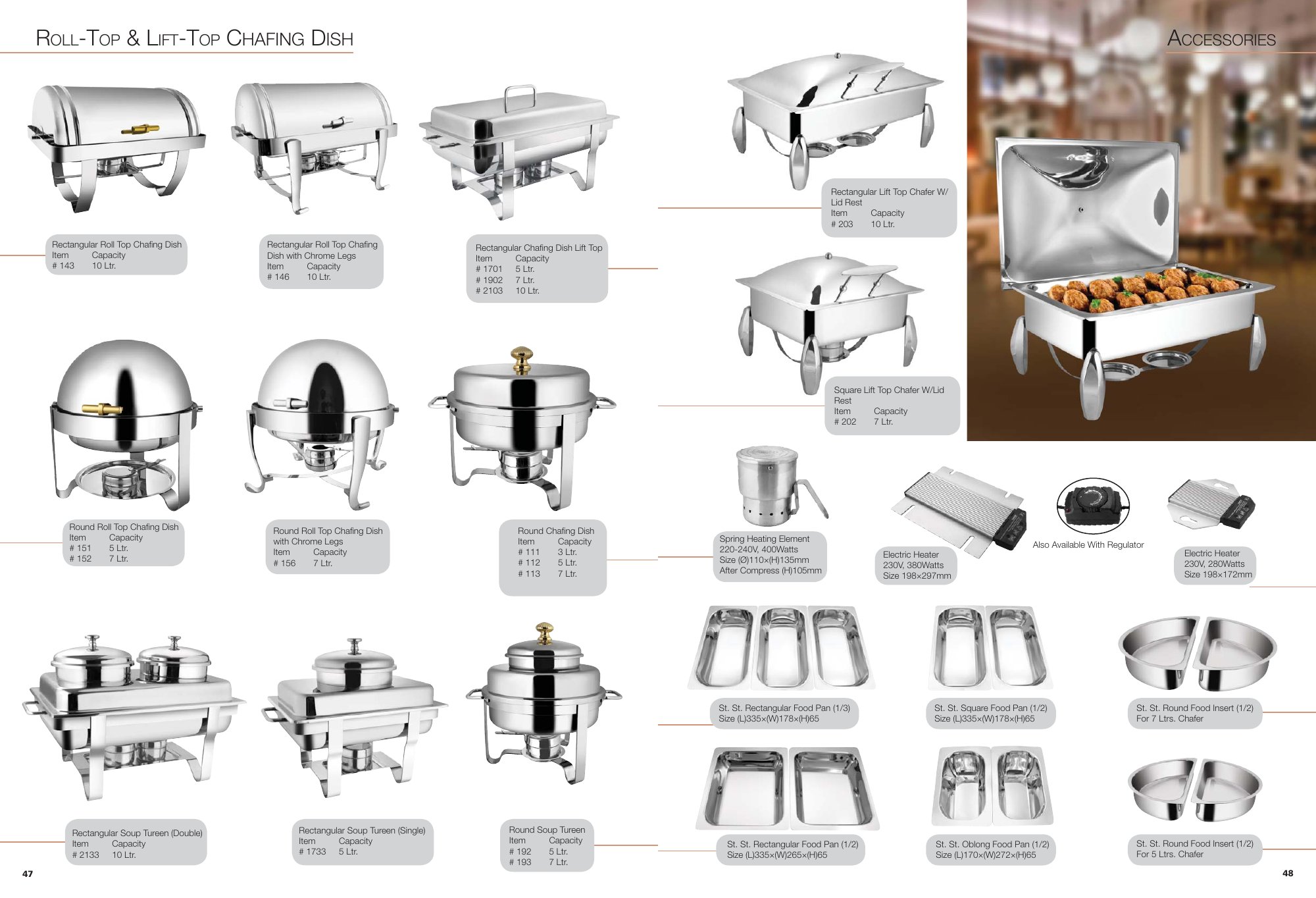 ROLL-TOP & LIFT-TOP CHAFING DISH

Rectangular Roll Top Chafing Dish
Item Capacity
# 143 10 Ltr.

Rectangular Roll Top Chafing Dish with Chrome Legs
Item Capacity
# 146 10 Ltr.

Rectangular Chafing Dish Lift Top
Item Capacity
# 1701 5 Ltr.
# 1902 7 Ltr.
# 2103 10 Ltr.

Round Roll Top Chafing Dish
Item Capacity
# 151 5 Ltr.
# 152 7 Ltr.

Round Roll Top Chafing Dish with Chrome Legs
Item Capacity
# 156 7 Ltr.

Round Chafing Dish
Item Capacity
# 111 3 Ltr.
# 112 5 Ltr.
# 113 7 Ltr.

Rectangular Soup Tureen (Double)
Item Capacity
# 2133 10 Ltr.

Rectangular Soup Tureen (Single)
Item Capacity
# 1733 5 Ltr.

Round Soup Tureen
Item Capacity
# 192 5 Ltr.
# 193 7 Ltr.

47

ACCESSORIES

Rectangular Lift Top Chafer W/ Lid Rest
Item Capacity
# 203 10 Ltr.

Square Lift Top Chafer W/Lid Rest
Item Capacity
# 202 7 Ltr.

Spring Heating Element
220-240V, 400Watts
Size (Ø)110×(H)135mm
After Compress (H)105mm

Electric Heater
230V, 380Watts
Size 198×297mm

Also Available With Regulator

Electric Heater
230V, 280Watts
Size 198×172mm

St. St. Rectangular Food Pan (1/3)
Size (L)335×(W)178×(H)65

St. St. Square Food Pan (1/2)
Size (L)335×(W)178×(H)65

St. St. Round Food Insert (1/2)
For 7 Ltrs. Chafer

St. St. Rectangular Food Pan (1/2)
Size (L)335×(W)265×(H)65

St. St. Oblong Food Pan (1/2)
Size (L)170×(W)272×(H)65

St. St. Round Food Insert (1/2)
For 5 Ltrs. Chafer

48